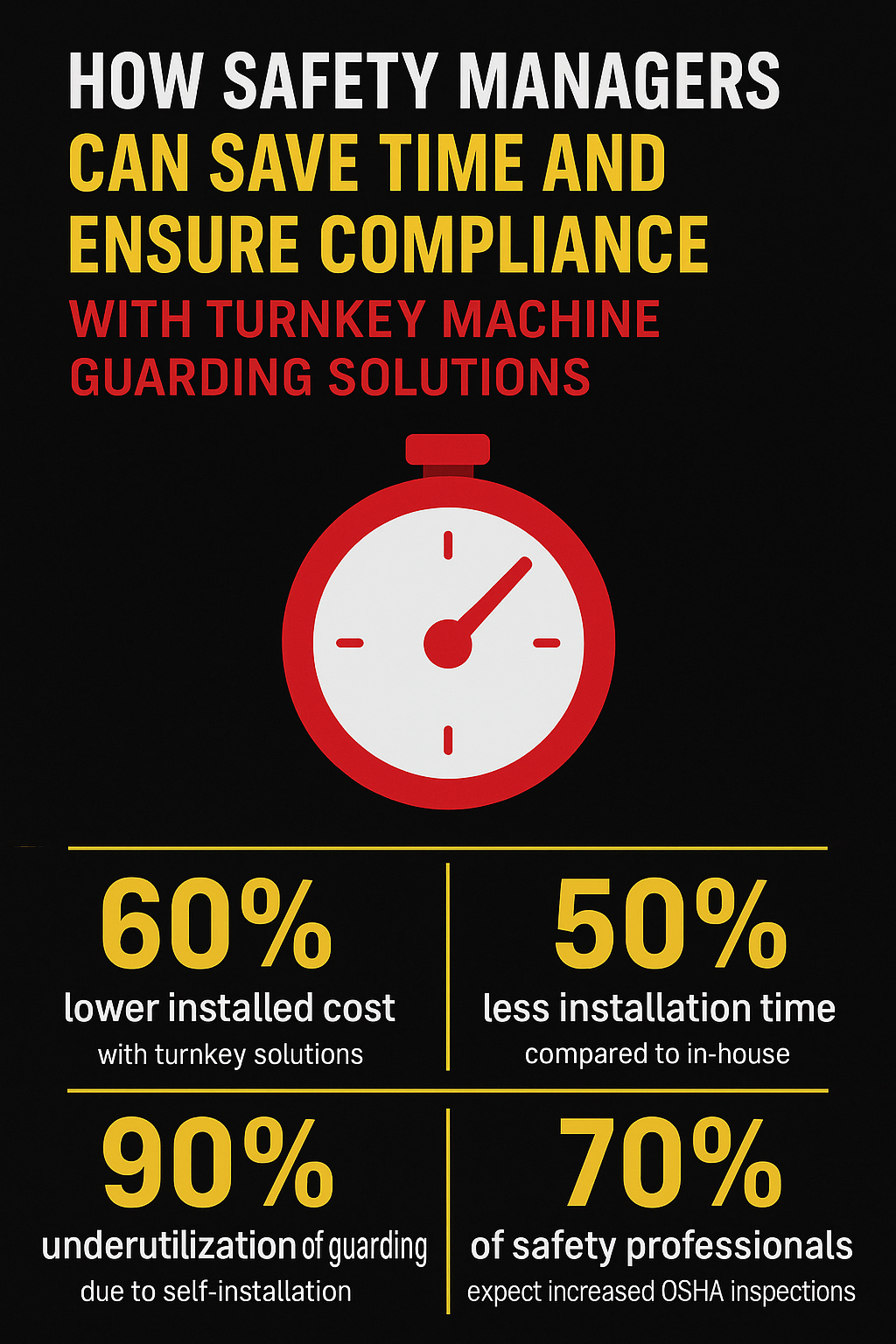 HOW SAFETY MANAGERS CAN SAVE TIME AND ENSURE COMPLIANCE WITH TURNKEY MACHINE GUARDING SOLUTIONS

60%
lower installed cost
with turnkey solutions

50%
less installation time
compared to in-house

90%
underutilization of guarding
due to self-installation

70%
of safety professionals
expect increased OSHA inspections